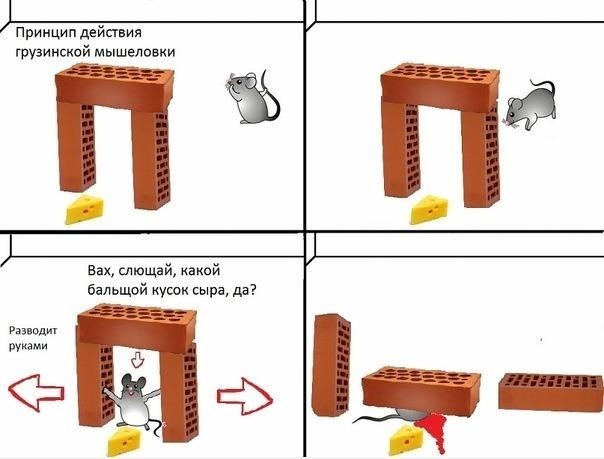 Принцип действия грузинской мышеловки

Вах, слющай, какой бальщой кусок сыра, да?

Разводит руками